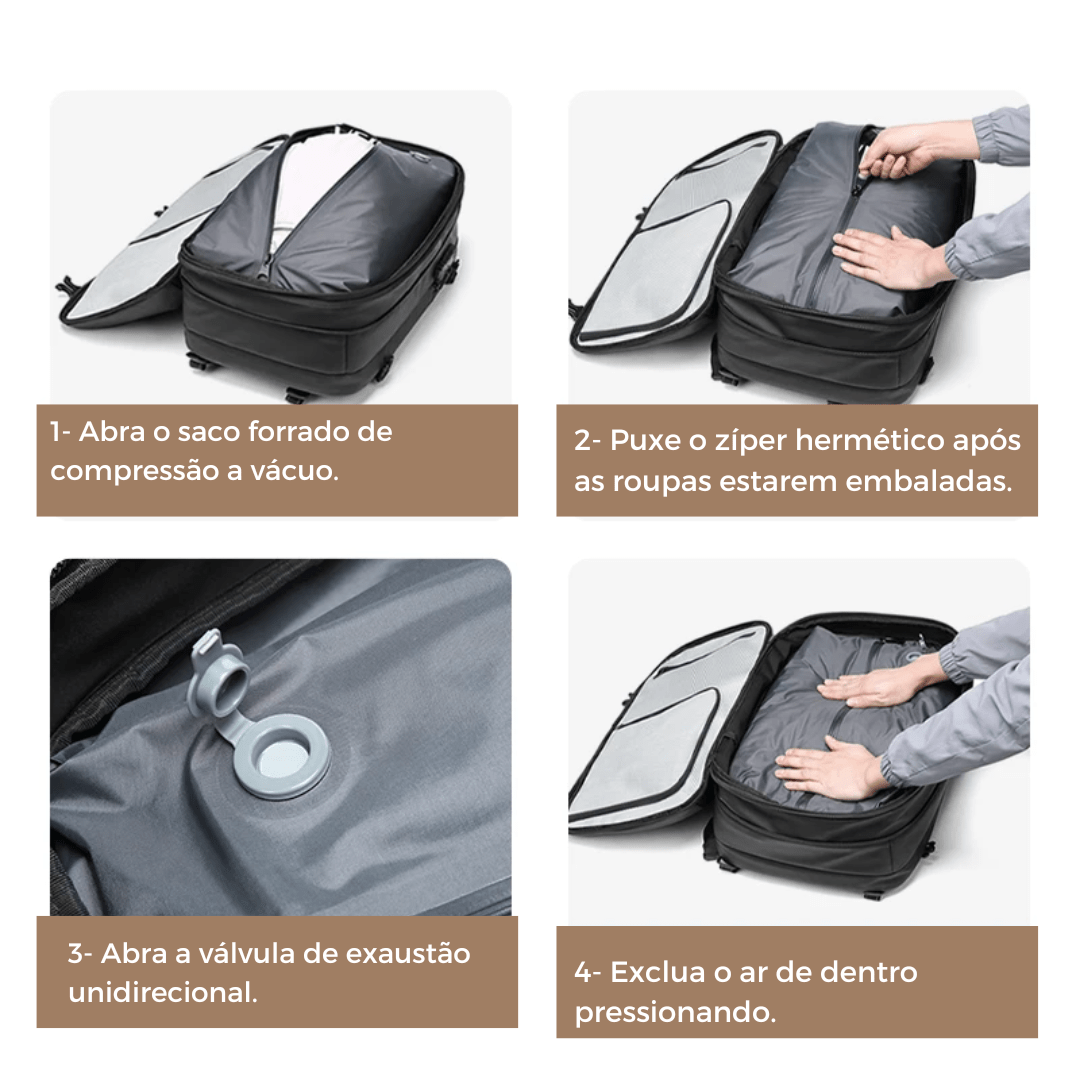 1- Abra o saco forrado de compressão a vácuo.

2- Puxe o zíper hermético após as roupas estarem embaladas.

3- Abra a válvula de exaustão unidirecional.

4- Exclua o ar de dentro pressionando.