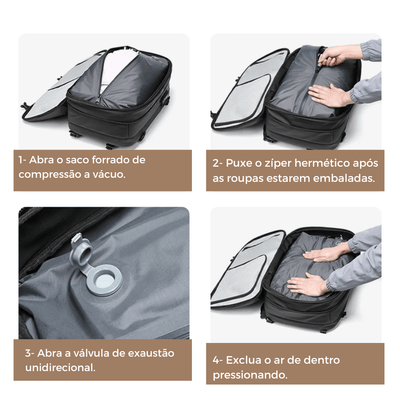 1- Abra o saco forrado de compressão a vácuo.

2- Puxe o zíper hermético após as roupas estarem embaladas.

3- Abra a válvula de exaustão unidirecional.

4- Exclua o ar de dentro pressionando.