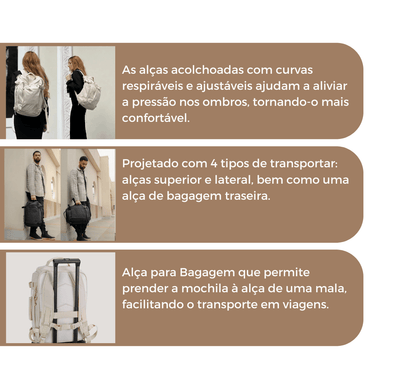 As alças acolchoadas com curvas respiráveis e ajustáveis ajudam a aliviar a pressão nos ombros, tornando-o mais confortável.

Projetado com 4 tipos de transportar: alças superior e lateral, bem como uma alça de bagagem traseira.

Alça para Bagagem que permite prender a mochila à alça de uma mala, facilitando o transporte em viagens.