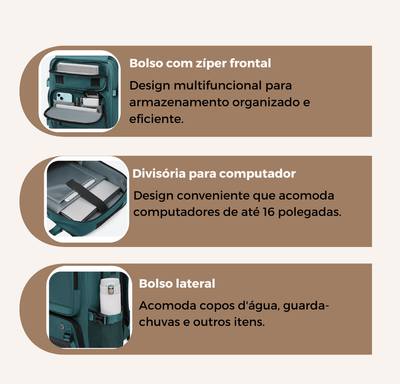 Bolso com zíper frontal

Design multifuncional para armazenamento organizado e eficiente.

Divisória para computador

Design conveniente que acomoda computadores de até 16 polegadas.

Bolso lateral

Acomoda copos d'água, guarda-chuvas e outros itens.